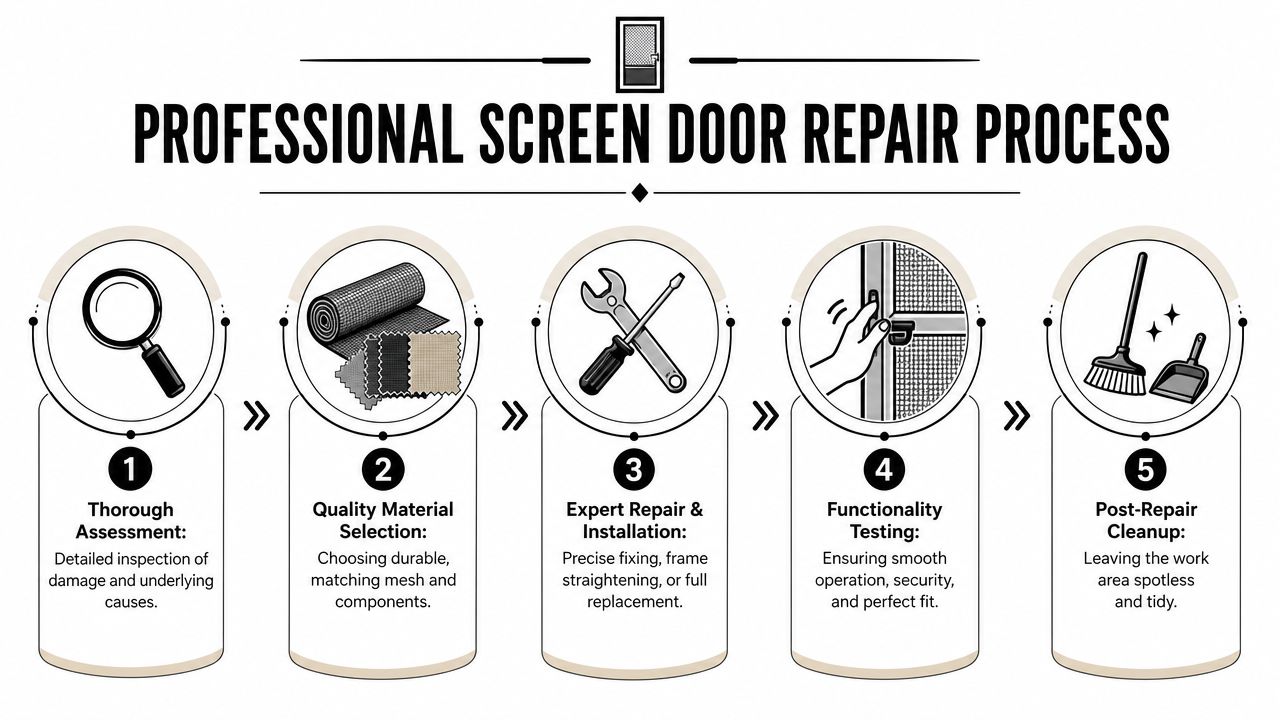 PROFESSIONAL SCREEN DOOR REPAIR PROCESS

1
Thorough Assessment:
Detailed inspection of damage and underlying causes.

2
Quality Material Selection:
Choosing durable, matching mesh and components.

3
Expert Repair & Installation:
Precise fixing, frame straightening, or full replacement.

4
Functionality Testing:
Ensuring smooth operation, security, and perfect fit.

5
Post-Repair Cleanup:
Leaving the work area spotless and tidy.